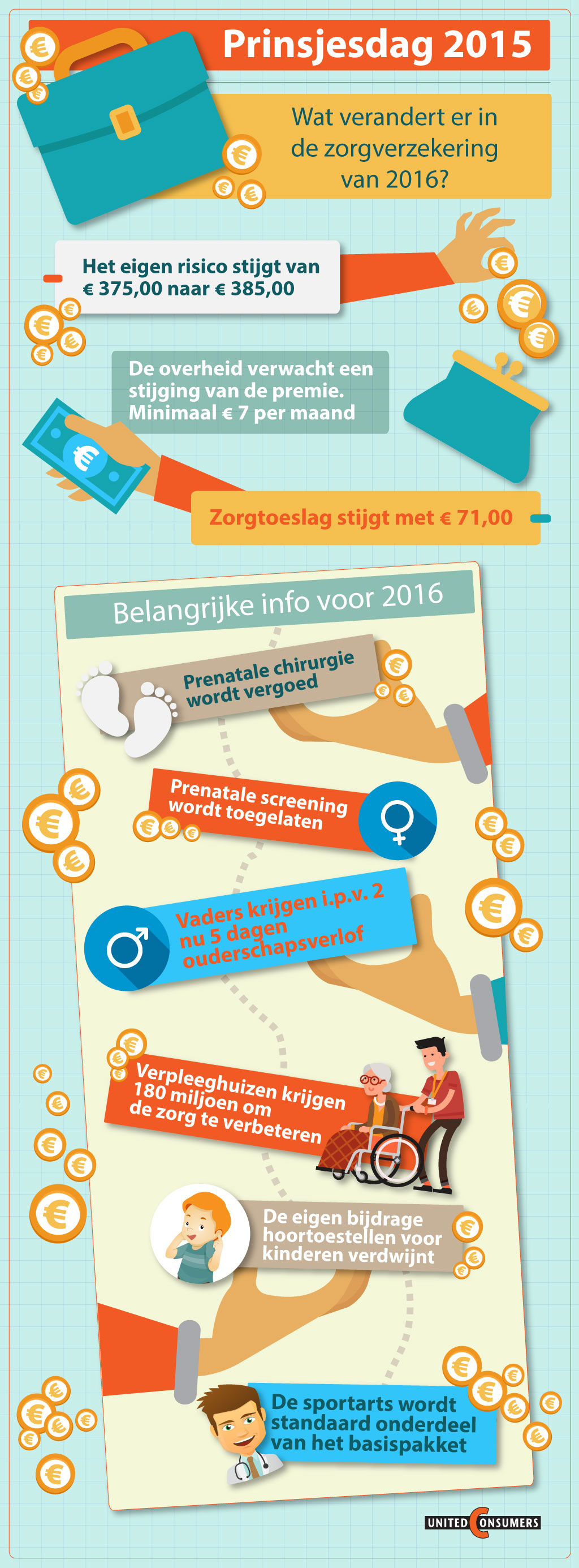 Prinsjesdag 2015

Wat verandert er in de zorgverzekering van 2016?

Het eigen risico stijgt van € 375,00 naar € 385,00

De overheid verwacht een stijging van de premie. Minimaal € 7 per maand

Zorgtoeslag stijgt met € 71,00

Belangrijke info voor 2016

Prenatale chirurgie wordt vergoed

Prenatale screening wordt toegelaten

Vaders krijgen i.p.v. 2 nu 5 dagen ouderschapsverlof

Verpleeghuizen krijgen 180 miljoen om de zorg te verbeteren

De eigen bijdrage hoortoestellen voor kinderen verdwijnt

De sportarts wordt standaard onderdeel van het basispakket

UNITED CONSUMERS